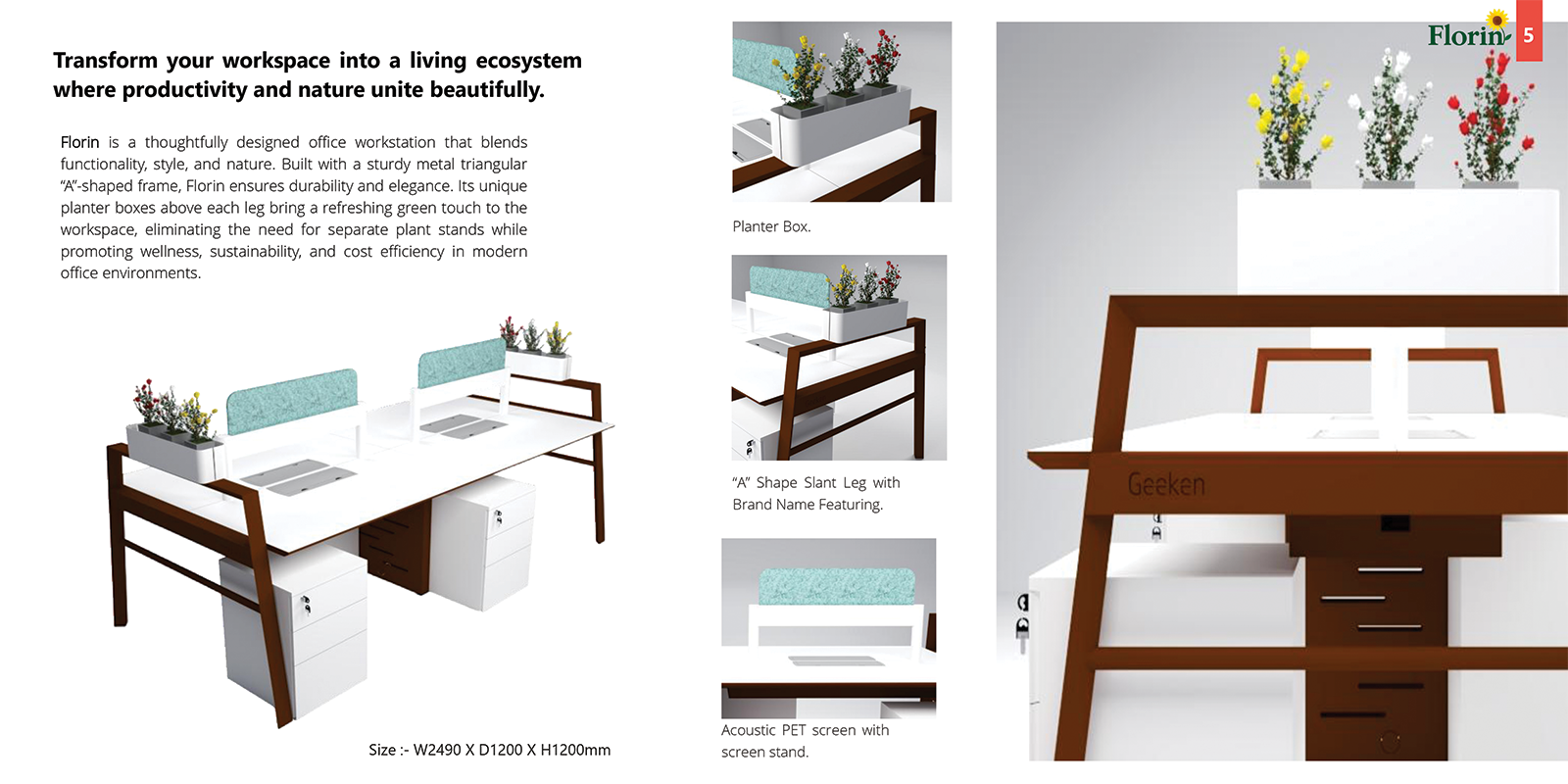 Transform your workspace into a living ecosystem where productivity and nature unite beautifully.

Florin is a thoughtfully designed office workstation that blends functionality, style, and nature. Built with a sturdy metal triangular "A"-shaped frame, Florin ensures durability and elegance. Its unique planter boxes above each leg bring a refreshing green touch to the workspace, eliminating the need for separate plant stands while promoting wellness, sustainability, and cost efficiency in modern office environments.

Size :- W2490 X D1200 X H1200mm

Planter Box.

"A" Shape Slant Leg with Brand Name Featuring.

Acoustic PET screen with screen stand.

Florin 5

Geeken