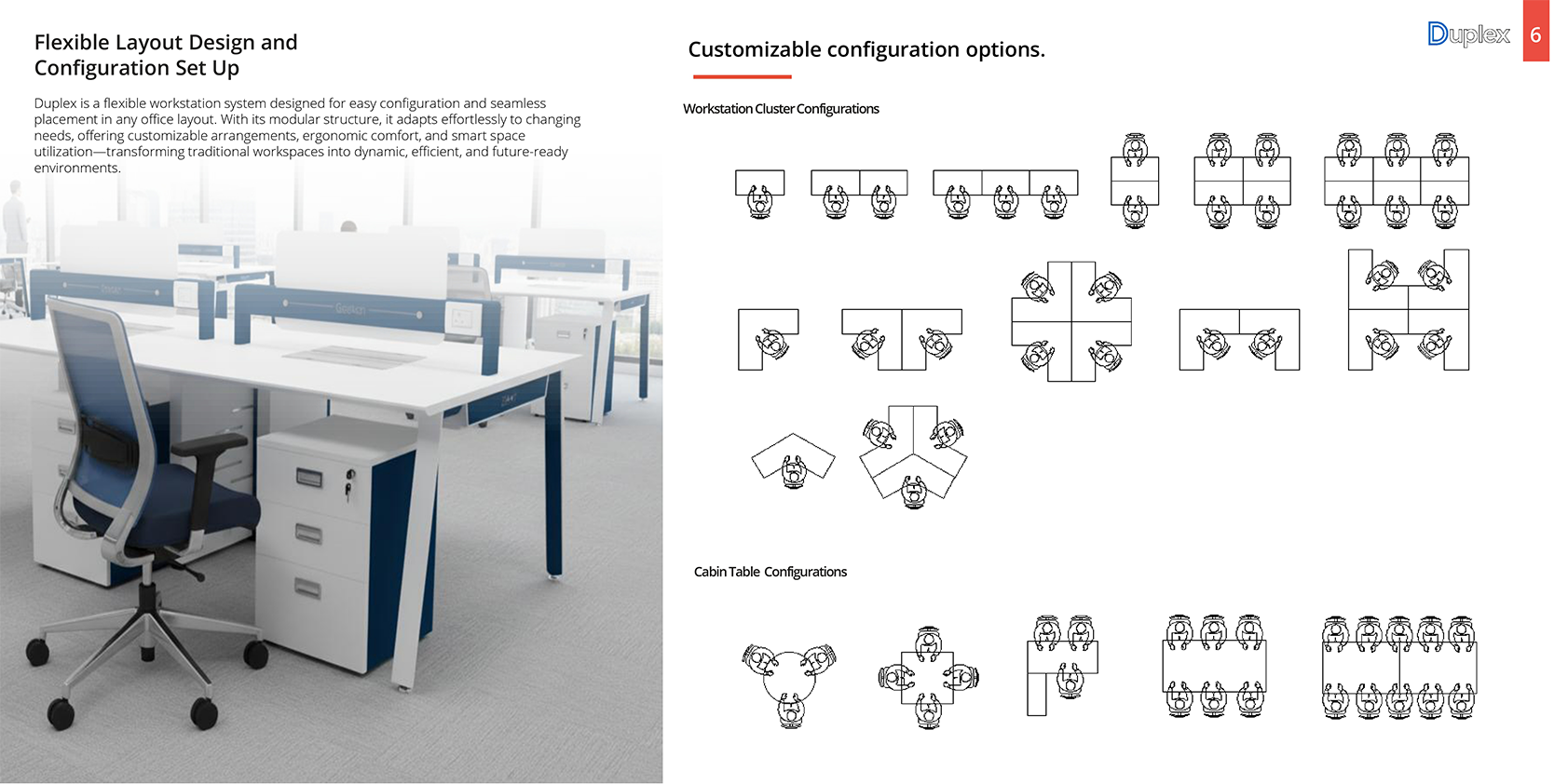 Flexible Layout Design and Configuration Set Up

Duplex is a flexible workstation system designed for easy configuration and seamless placement in any office layout. With its modular structure, it adapts effortlessly to changing needs, offering customizable arrangements, ergonomic comfort, and smart space utilization—transforming traditional workspaces into dynamic, efficient, and future-ready environments.

Customizable configuration options.

Duplex 6

Workstation Cluster Configurations

Cabin Table Configurations